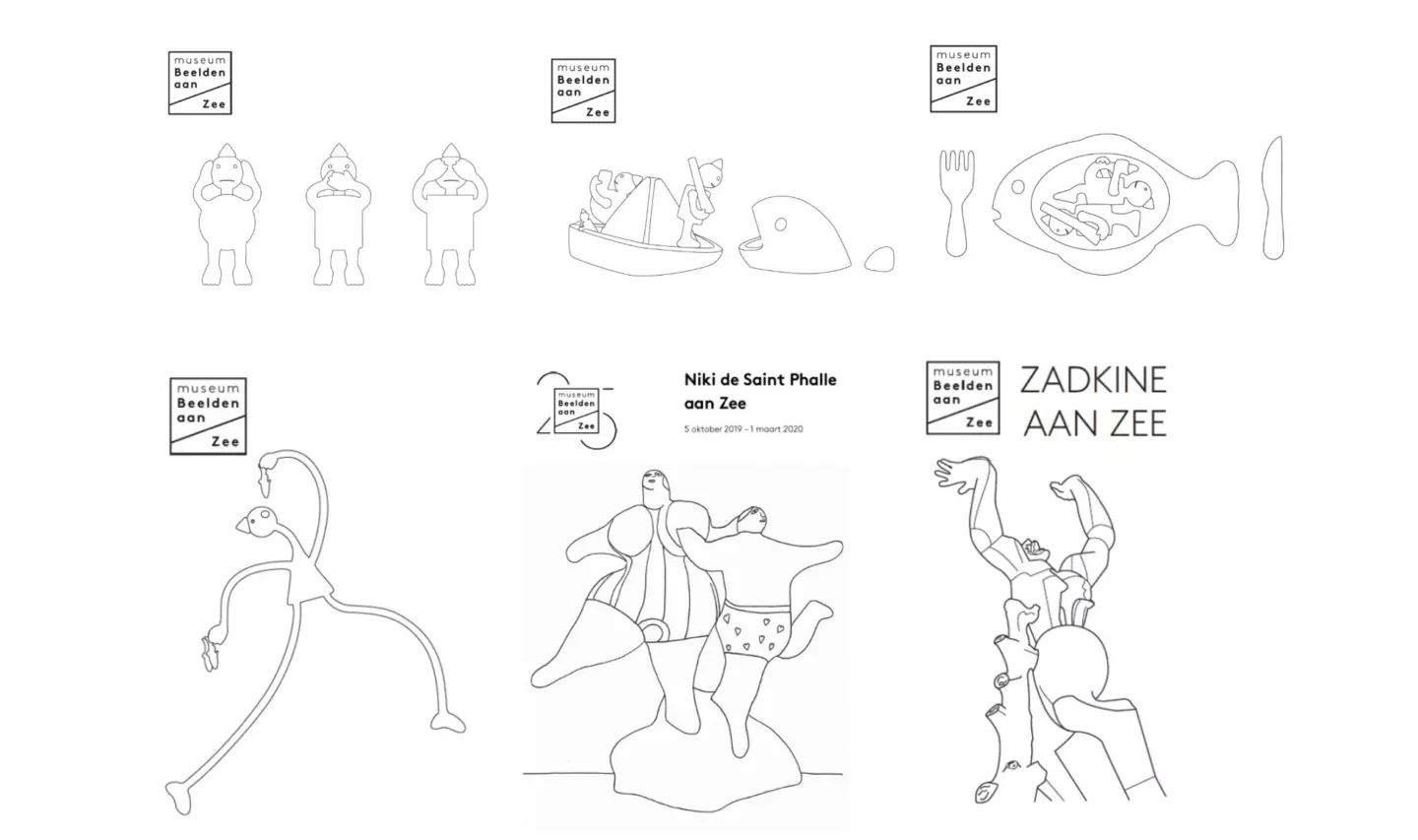 museum Beelden aan Zee

museum Beelden aan Zee

museum Beelden aan Zee

museum Beelden aan Zee

25 museum Beelden aan Zee

Niki de Saint Phalle aan Zee

5 oktober 2019 – 1 maart 2020

museum Beelden aan Zee

ZADKINE AAN ZEE